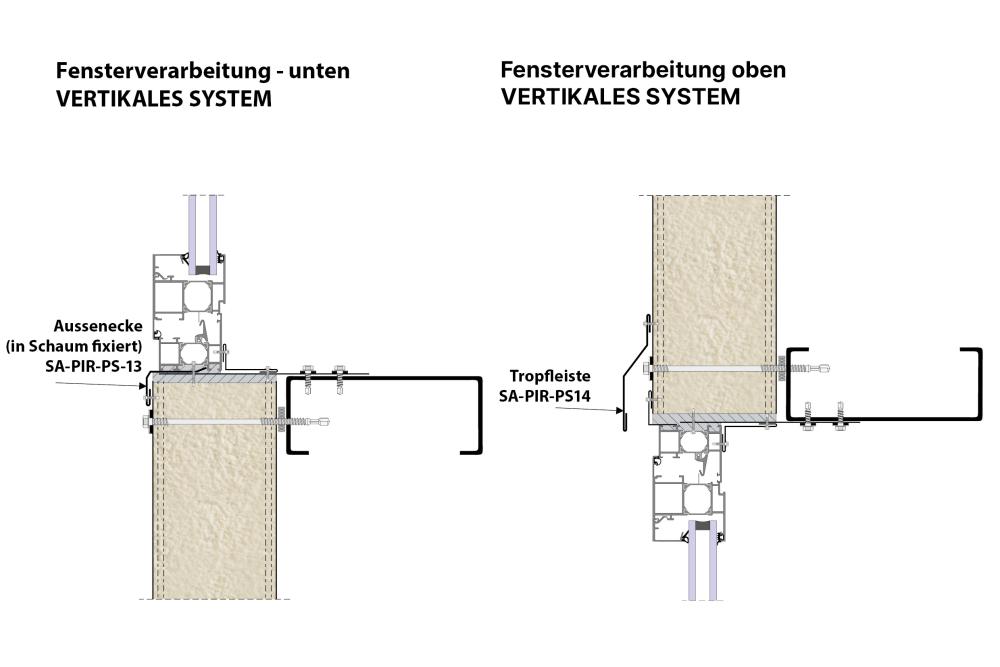 Fensterverarbeitung - unten
VERTIKALES SYSTEM

Aussenecke
(in Schaum fixiert)
SA-PIR-PS-13

Fensterverarbeitung oben
VERTIKALES SYSTEM

Tropfleiste
SA-PIR-PS14